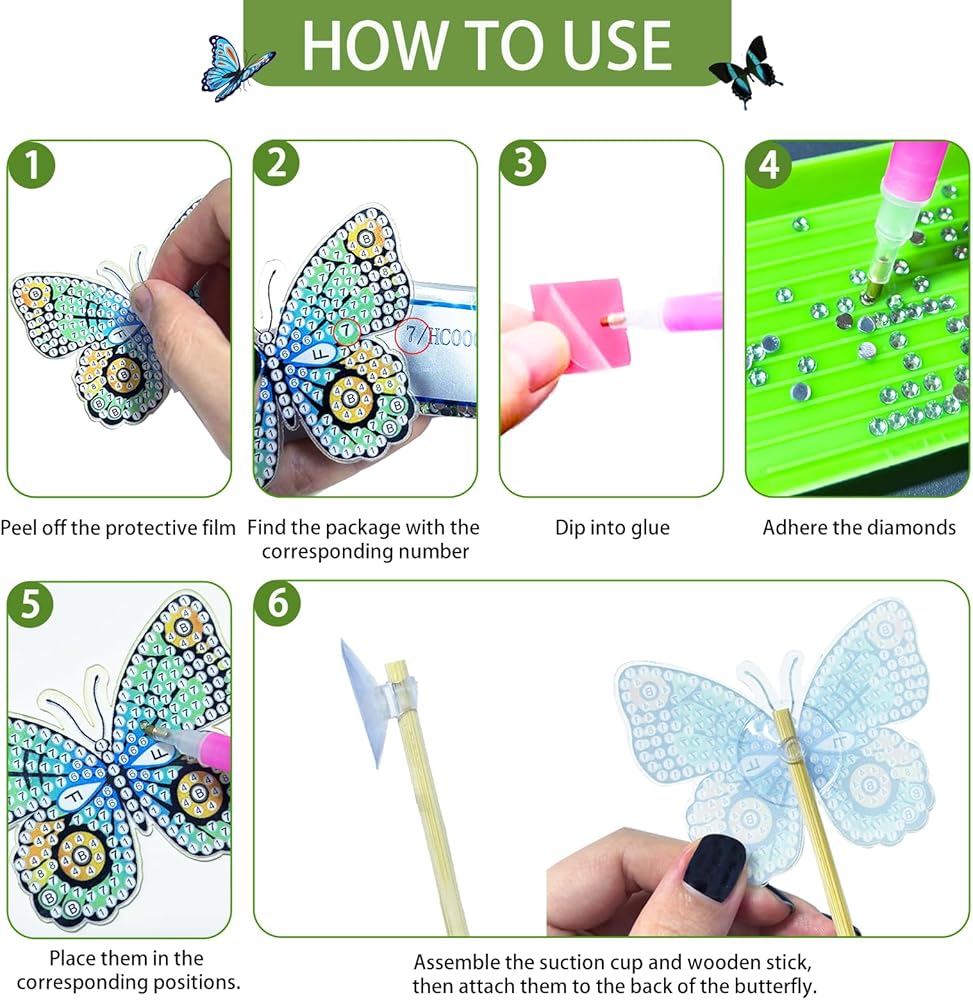 HOW TO USE

1

Peel off the protective film

2

7/HC00

Find the package with the corresponding number

3

Dip into glue

4

Adhere the diamonds

5

Place them in the corresponding positions.

6

Assemble the suction cup and wooden stick, then attach them to the back of the butterfly.