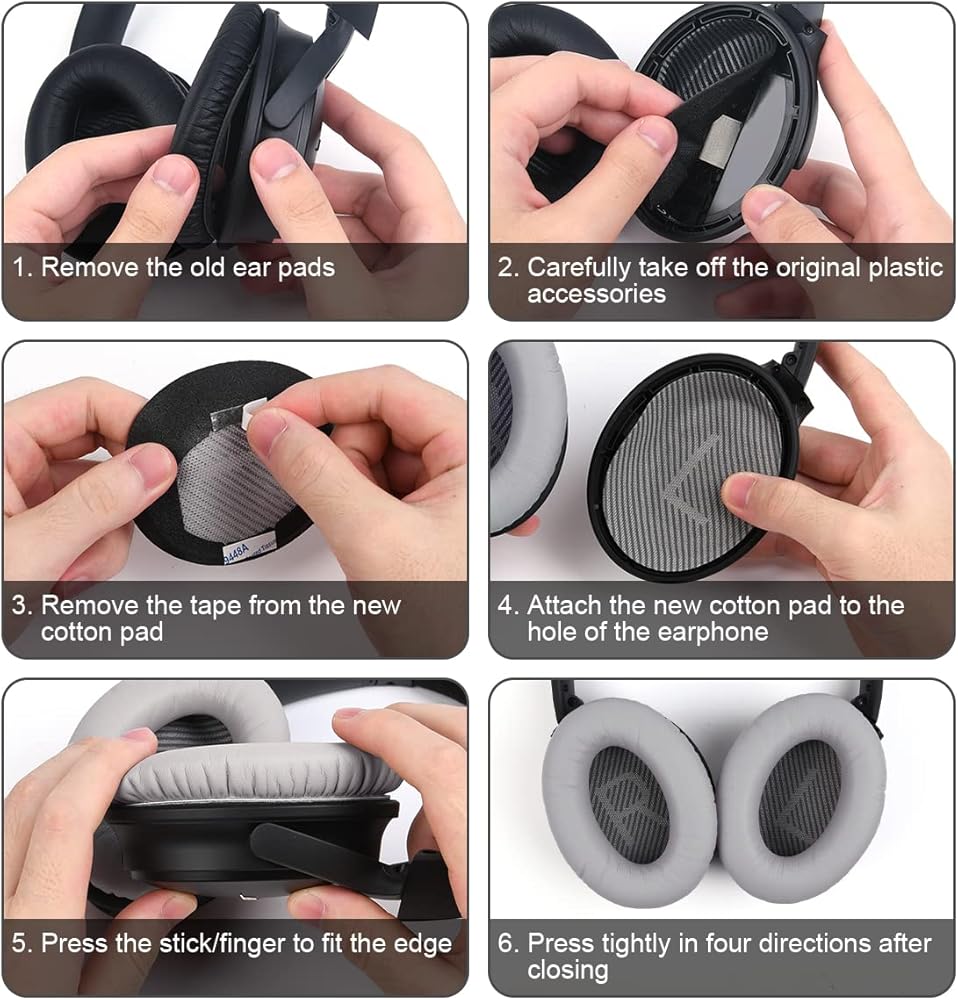 1. Remove the old ear pads

2. Carefully take off the original plastic accessories

3. Remove the tape from the new cotton pad

4. Attach the new cotton pad to the hole of the earphone

5. Press the stick/finger to fit the edge

6. Press tightly in four directions after closing