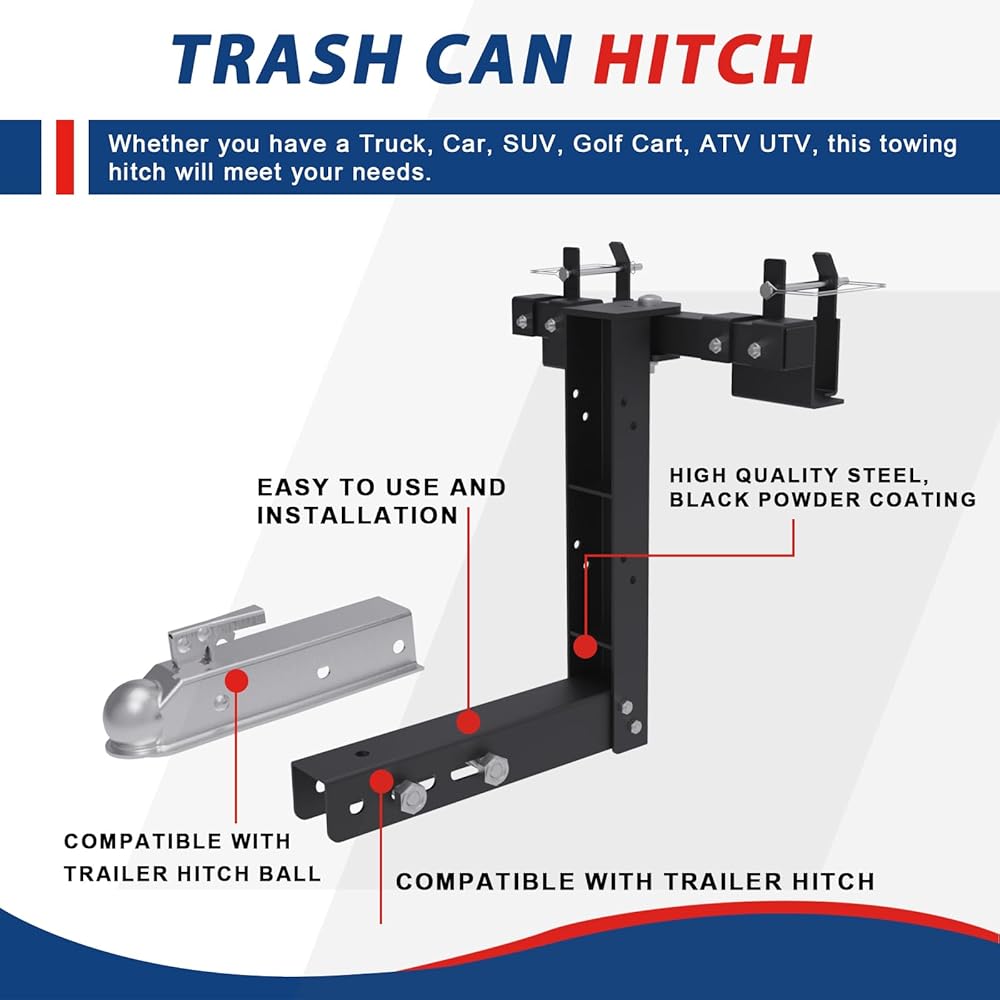 TRASH CAN HITCH

Whether you have a Truck, Car, SUV, Golf Cart, ATV UTV, this towing hitch will meet your needs.

EASY TO USE AND INSTALLATION

HIGH QUALITY STEEL, BLACK POWDER COATING

COMPATIBLE WITH TRAILER HITCH BALL

COMPATIBLE WITH TRAILER HITCH