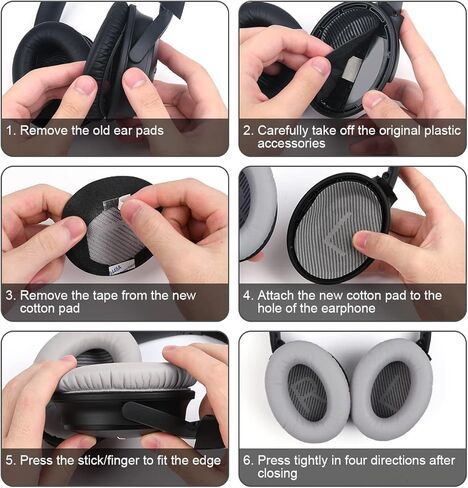 1. Remove the old ear pads

2. Carefully take off the original plastic accessories

3. Remove the tape from the new cotton pad

4. Attach the new cotton pad to the hole of the earphone

5. Press the stick/finger to fit the edge

6. Press tightly in four directions after closing