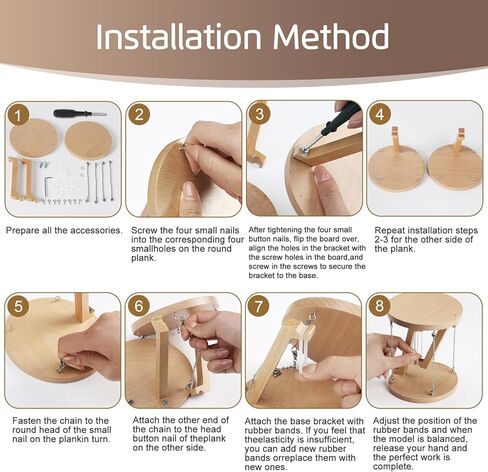 Installation Method

1

Prepare all the accessories.

2

Screw the four small nails into the corresponding four smallholes on the round plank.

3

After tightening the four small button nails, flip the board over, align the holes in the bracket with the screw holes in the board,and screw in the screws to secure the bracket to the base.

4

Repeat installation steps 2-3 for the other side of the plank.

5

Fasten the chain to the round head of the small nail on the plankin turn.

6

Attach the other end of the chain to the head button nail of theplank on the other side.

7

Attach the base bracket with rubber bands. If you feel that theelasticity is insufficient, you can add new rubber bands orreplace them with new ones.

8

Adjust the position of the rubber bands and when the model is balanced, release your hand and the perfect work is complete.