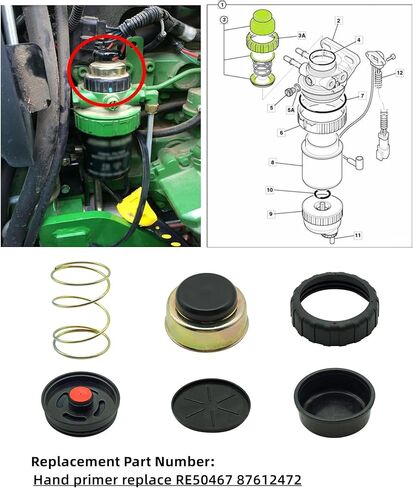 1
3
3A
2
4
12
5
5A
7
6
8
10
9
11

Replacement Part Number:
Hand primer replace RE50467 87612472