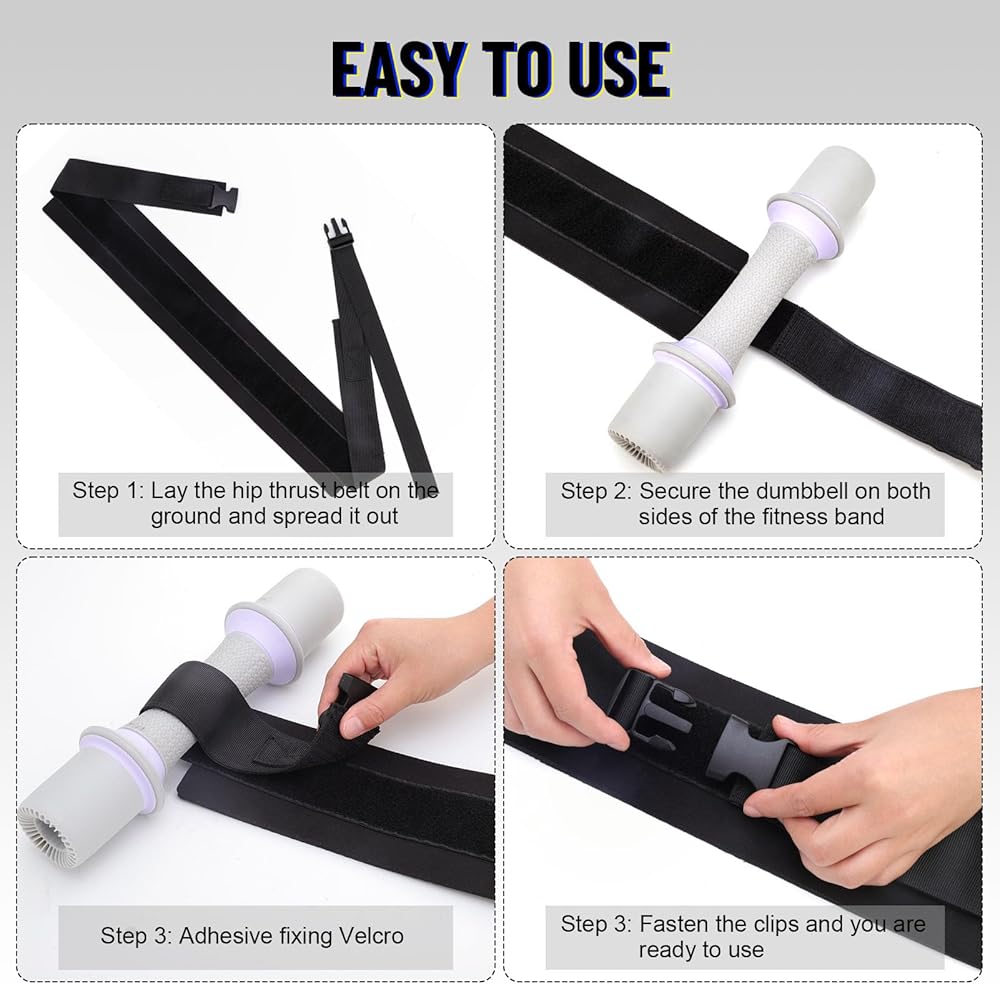 EASY TO USE

Step 1: Lay the hip thrust belt on the ground and spread it out

Step 2: Secure the dumbbell on both sides of the fitness band

Step 3: Adhesive fixing Velcro

Step 3: Fasten the clips and you are ready to use