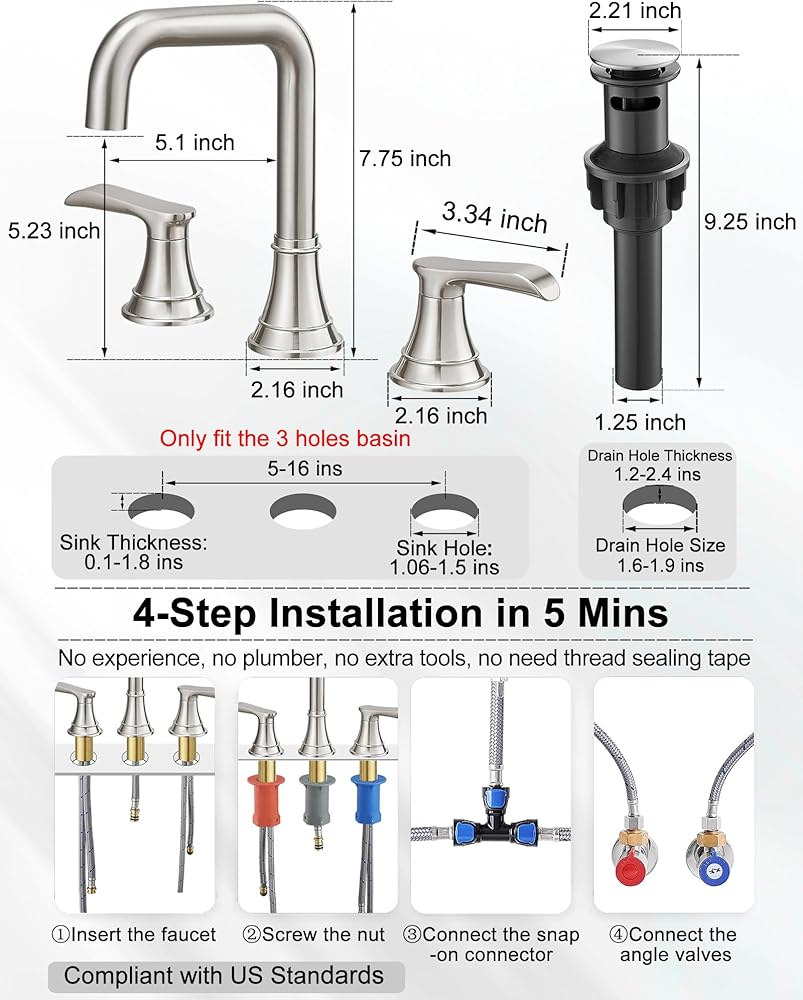 5.1 inch
7.75 inch
5.23 inch
3.34 inch
2.16 inch
2.16 inch
2.21 inch
9.25 inch
1.25 inch

Only fit the 3 holes basin

5-16 ins
Sink Thickness: 0.1-1.8 ins
Sink Hole: 1.06-1.5 ins

Drain Hole Thickness 1.2-2.4 ins
Drain Hole Size 1.6-1.9 ins

4-Step Installation in 5 Mins

No experience, no plumber, no extra tools, no need thread sealing tape

①Insert the faucet
②Screw the nut
③Connect the snap -on connector
④Connect the angle valves

Compliant with US Standards