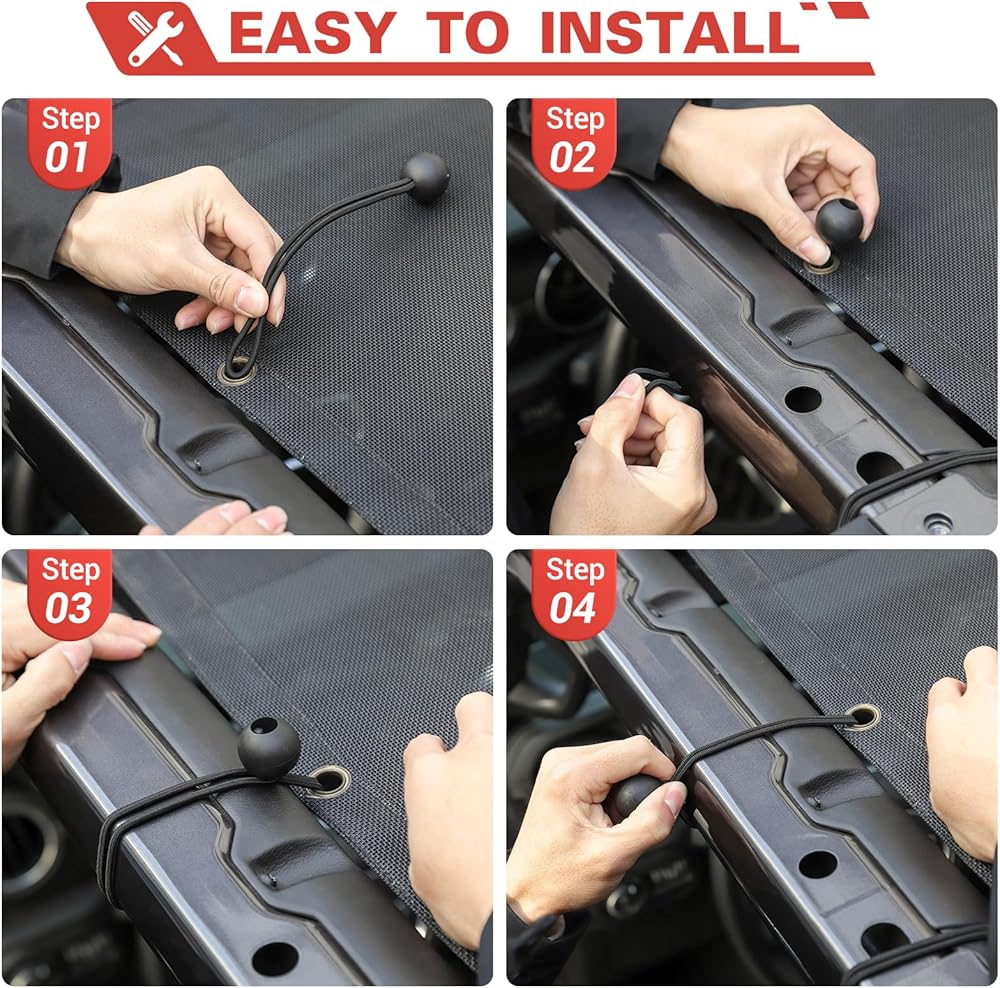 EASY TO INSTALL

Step 01

Step 02

Step 03

Step 04