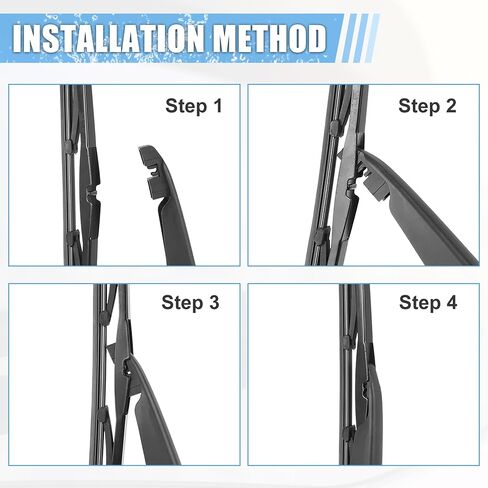 INSTALLATION METHOD

Step 1

Step 2

Step 3

Step 4