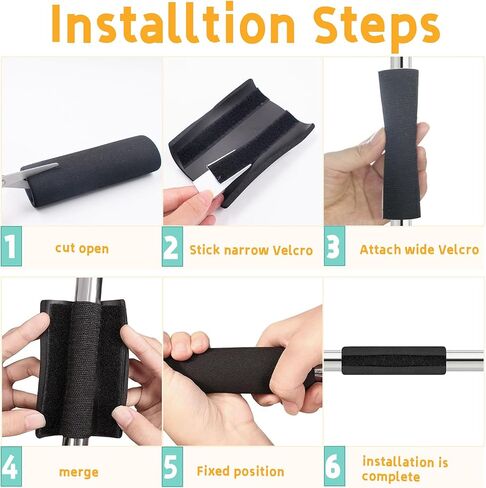 Installtion Steps

1 cut open

2 Stick narrow Velcro

3 Attach wide Velcro

4 merge

5 Fixed position

6 installation is complete