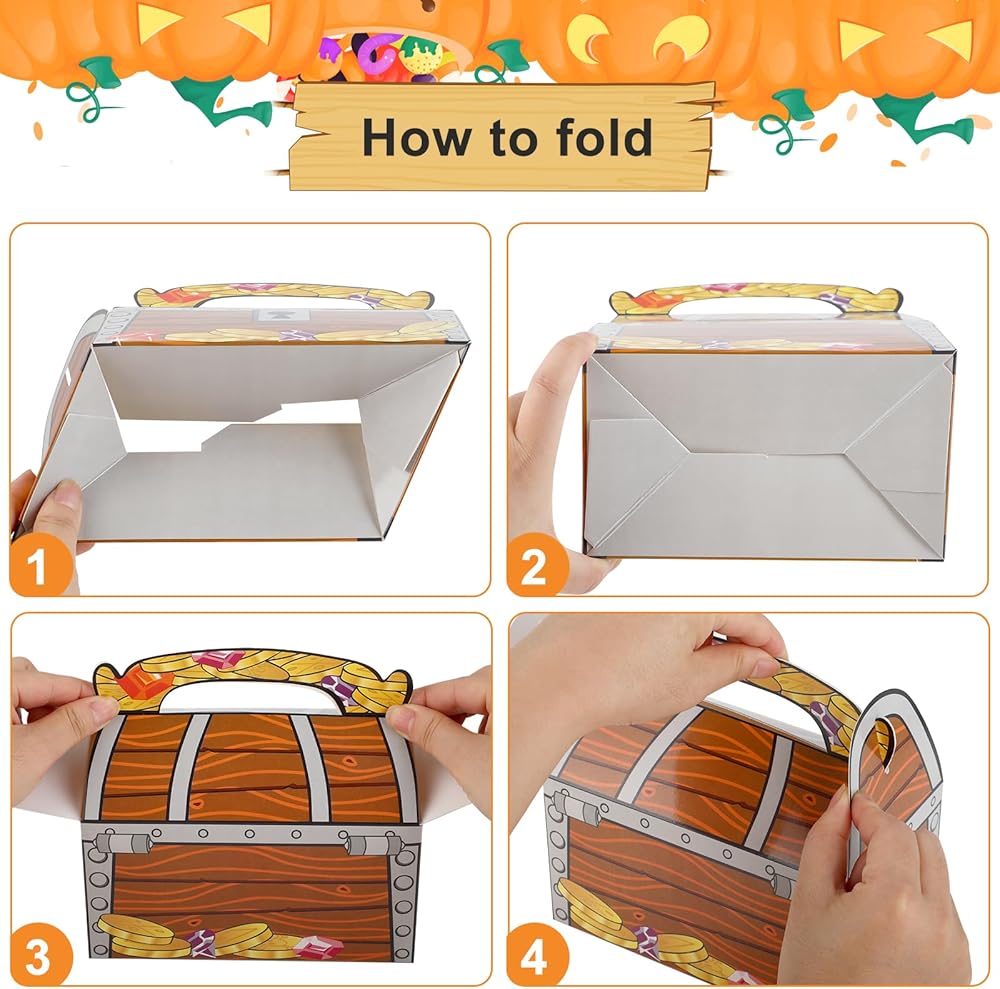 How to fold

1

2

3

4