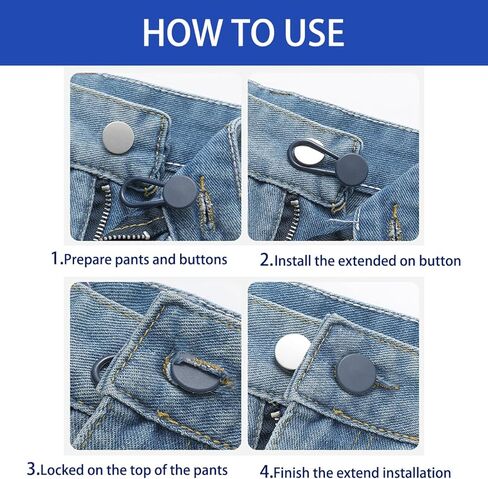 HOW TO USE

1.Prepare pants and buttons

2.Install the extended on button

3.Locked on the top of the pants

4.Finish the extend installation