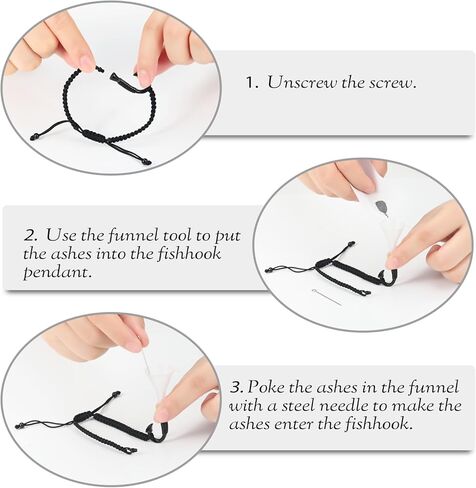 1. Unscrew the screw.

2. Use the funnel tool to put the ashes into the fishhook pendant.

3. Poke the ashes in the funnel with a steel needle to make the ashes enter the fishhook.