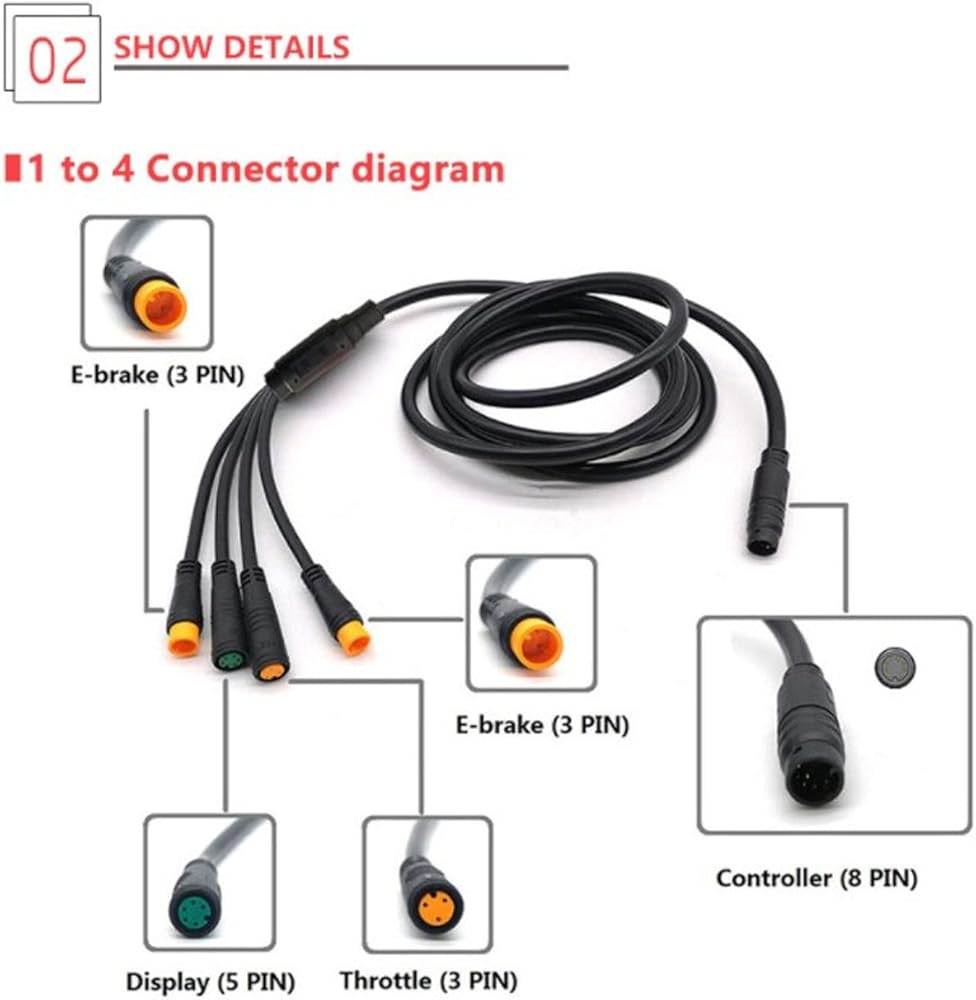 02 SHOW DETAILS

1 to 4 Connector diagram

E-brake (3 PIN)

E-brake (3 PIN)

Controller (8 PIN)

Display (5 PIN)

Throttle (3 PIN)