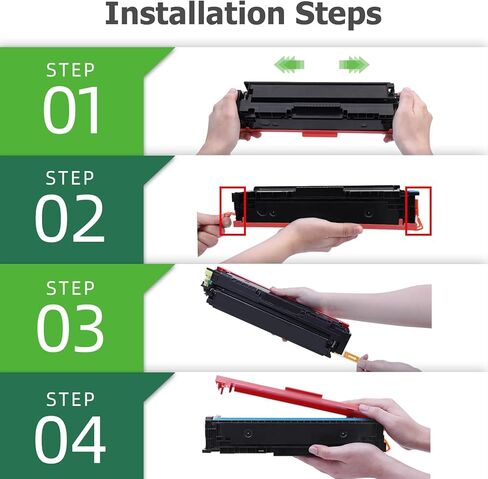 Installation Steps

STEP 01

STEP 02

STEP 03

STEP 04