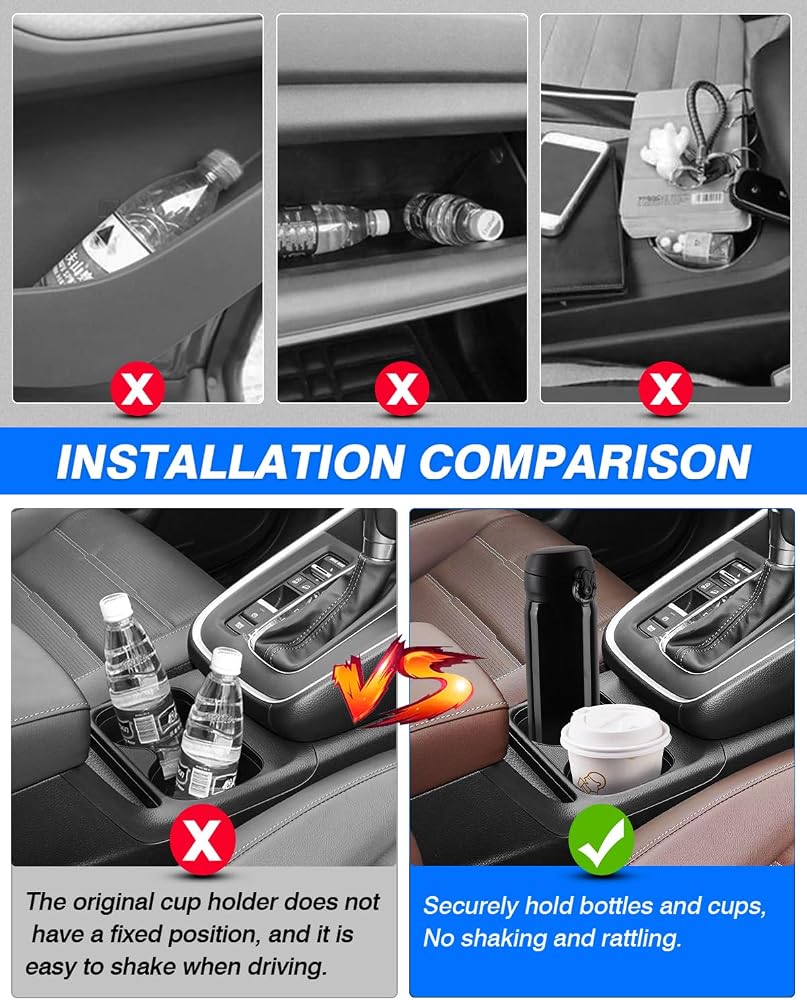 INSTALLATION COMPARISON

VS

The original cup holder does not have a fixed position, and it is easy to shake when driving.

Securely hold bottles and cups, No shaking and rattling.