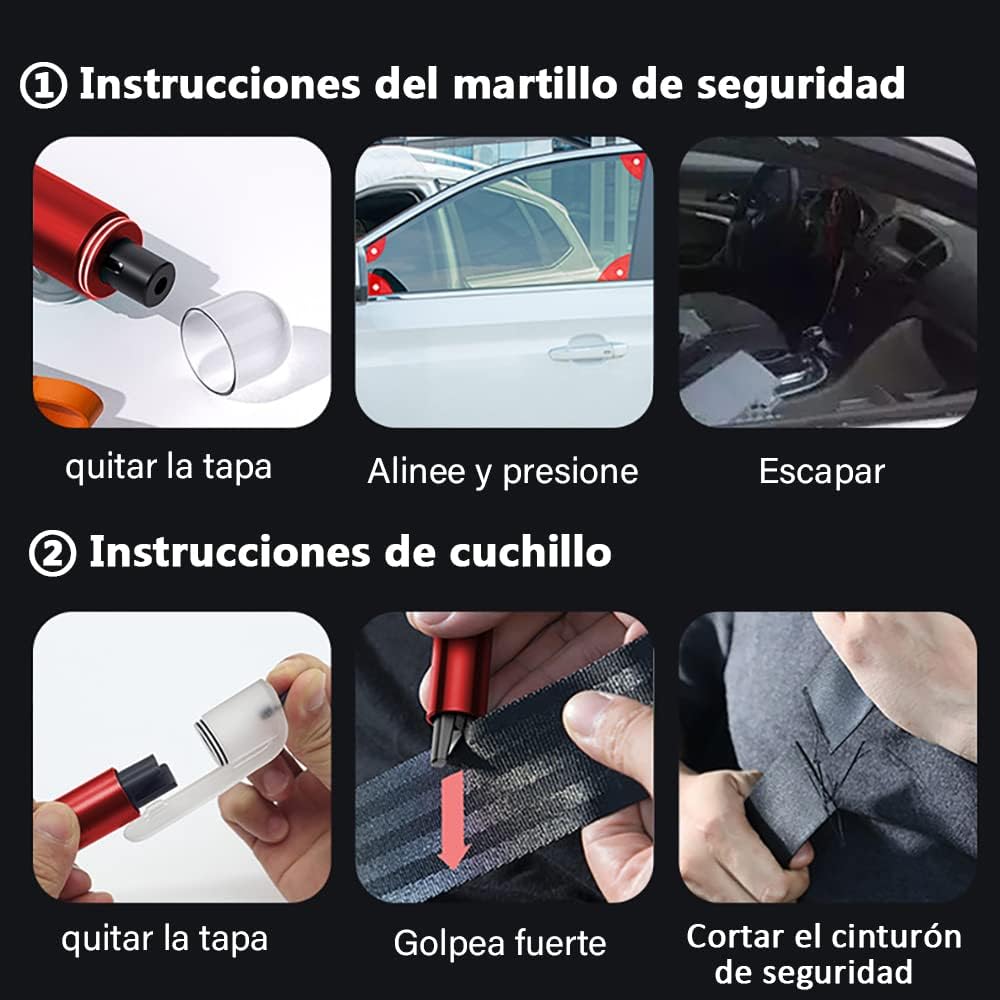 ① Instrucciones del martillo de seguridad

quitar la tapa

Alinee y presione

Escapar

② Instrucciones de cuchillo

quitar la tapa

Golpea fuerte

Cortar el cinturón de seguridad