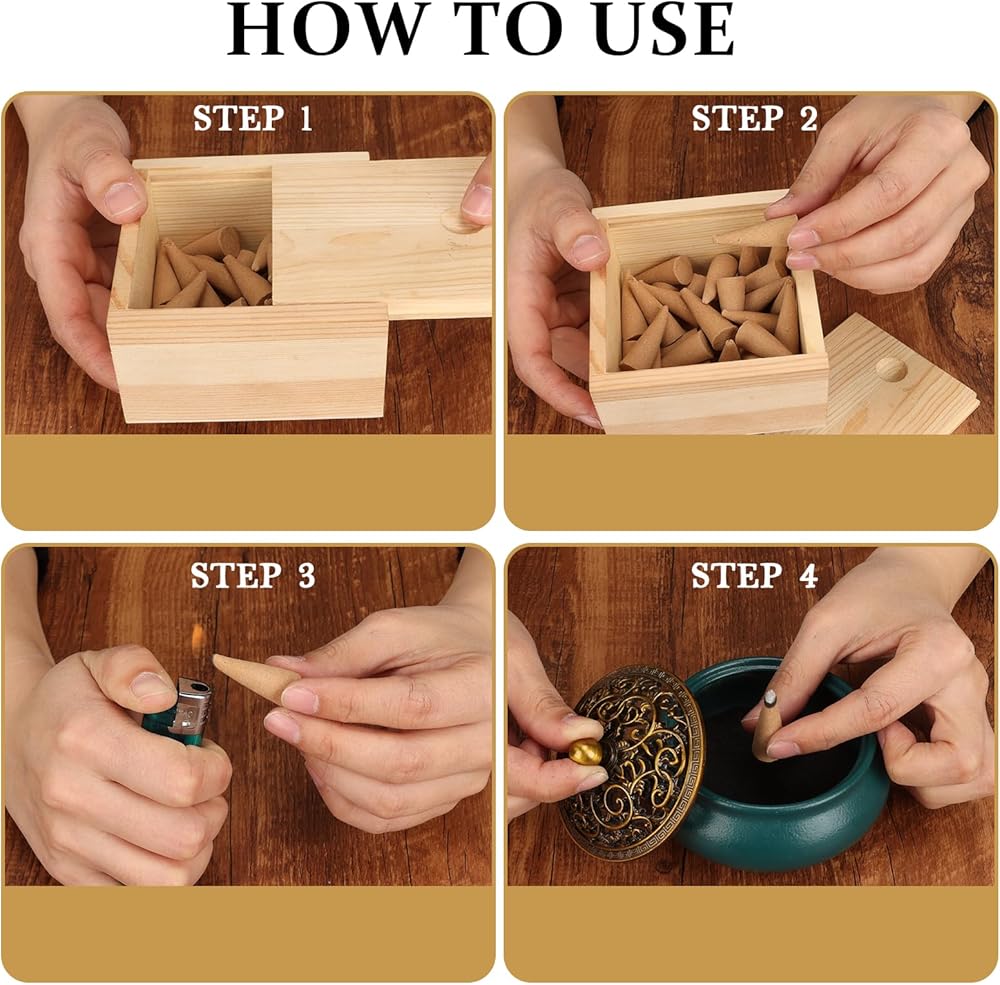 HOW TO USE

STEP 1

STEP 2

STEP 3

STEP 4