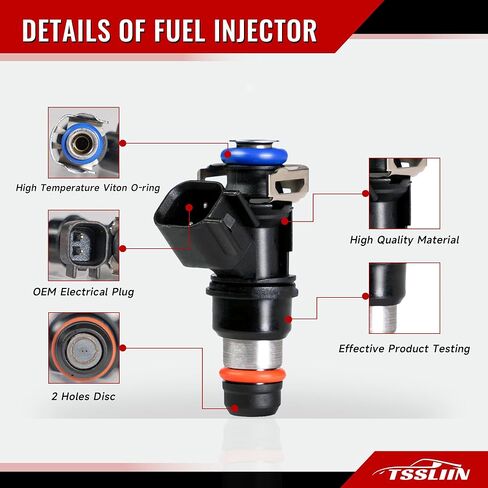 DETAILS OF FUEL INJECTOR

High Temperature Viton O-ring

OEM Electrical Plug

2 Holes Disc

High Quality Material

Effective Product Testing

TSSLIIN