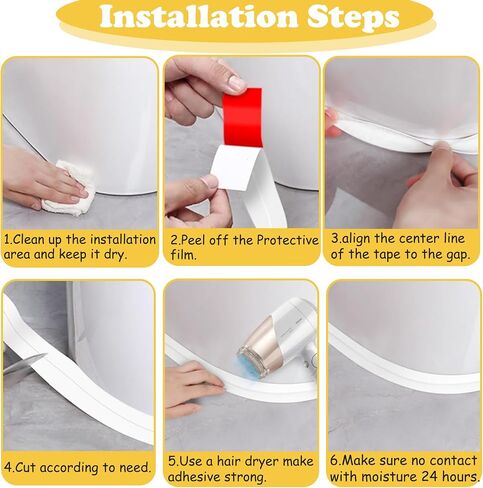 Installation Steps

1.Clean up the installation area and keep it dry.

2.Peel off the Protective film.

3.align the center line of the tape to the gap.

4.Cut according to need.

5.Use a hair dryer make adhesive strong.

6.Make sure no contact with moisture 24 hours.