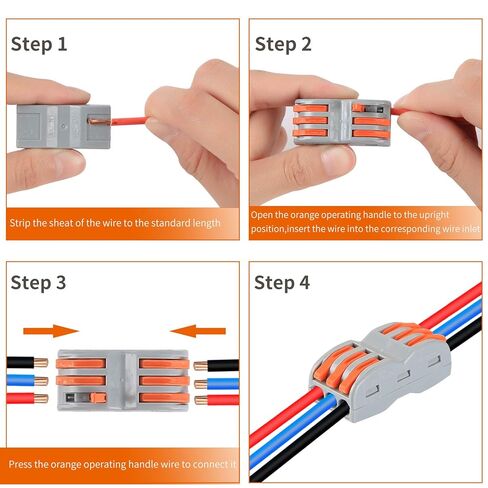 Step 1

Strip the sheat of the wire to the standard length

Step 2

Open the orange operating handle to the upright position,insert the wire into the corresponding wire inlet

Step 3

Press the orange operating handle wire to connect it

Step 4