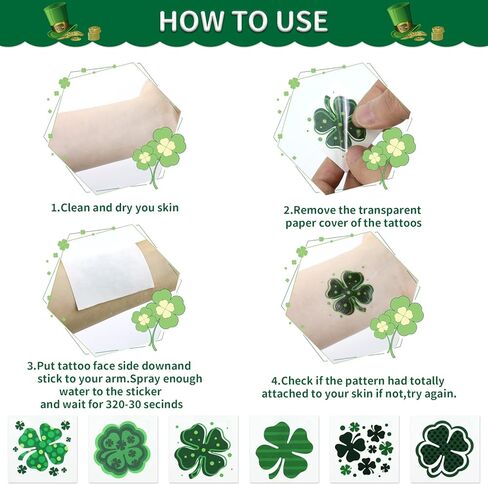 HOW TO USE

1.Clean and dry you skin

2.Remove the transparent paper cover of the tattoos

3.Put tattoo face side downand stick to your arm.Spray enough water to the sticker and wait for 320-30 secinds

4.Check if the pattern had totally attached to your skin if not,try again.