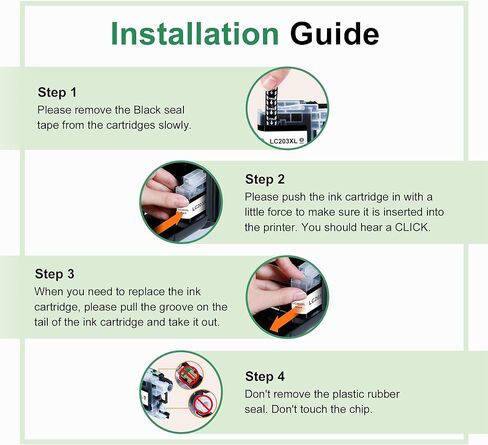 Installation Guide

Step 1
Please remove the Black seal tape from the cartridges slowly.

LC203XL

Step 2
Please push the ink cartridge in with a little force to make sure it is inserted into the printer. You should hear a CLICK.

Step 3
When you need to replace the ink cartridge, please pull the groove on the tail of the ink cartridge and take it out.

Step 4
Don't remove the plastic rubber seal. Don't touch the chip.