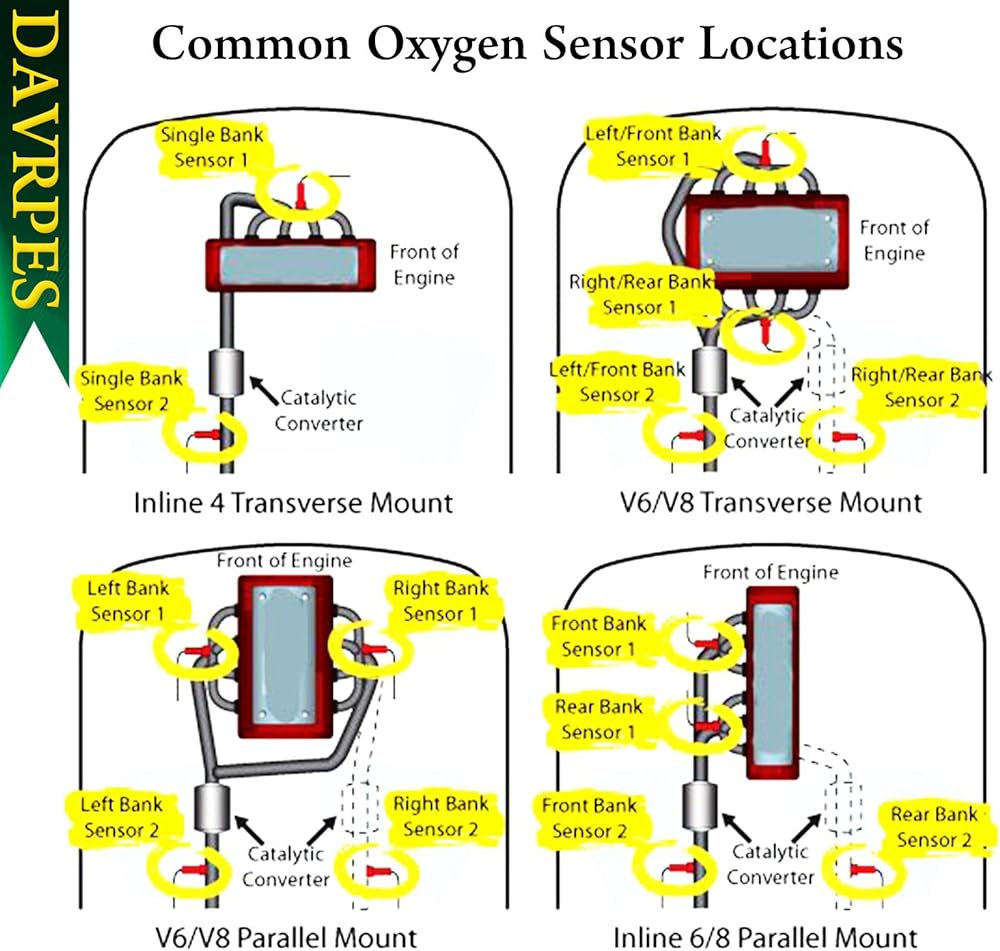 DAVRPES

Common Oxygen Sensor Locations

Single Bank Sensor 1
Front of Engine
Single Bank Sensor 2
Catalytic Converter
Inline 4 Transverse Mount

Left/Front Bank Sensor 1
Front of Engine
Right/Rear Bank Sensor 1
Left/Front Bank Sensor 2
Right/Rear Bank Sensor 2
Catalytic Converter
V6/V8 Transverse Mount

Front of Engine
Left Bank Sensor 1
Right Bank Sensor 1
Left Bank Sensor 2
Right Bank Sensor 2
Catalytic Converter
V6/V8 Parallel Mount

Front of Engine
Front Bank Sensor 1
Rear Bank Sensor 1
Front Bank Sensor 2
Rear Bank Sensor 2
Catalytic Converter
Inline 6/8 Parallel Mount