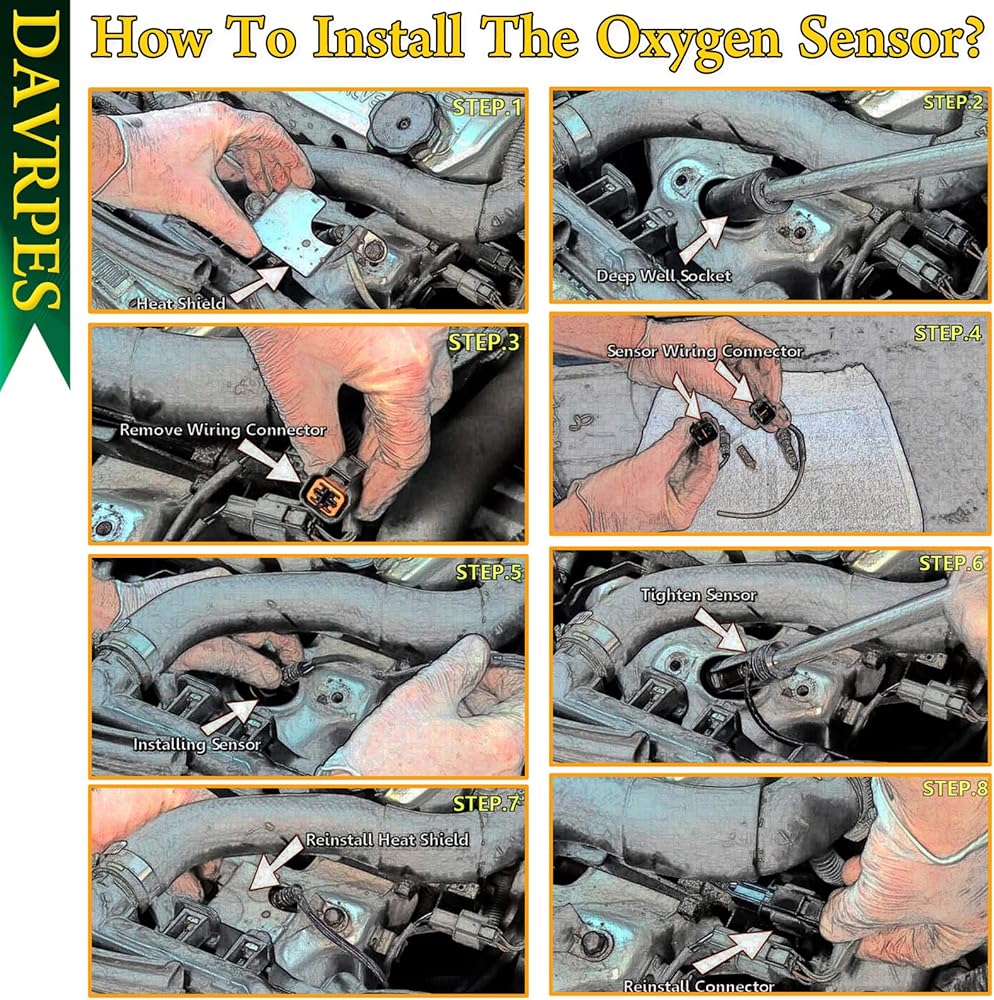 DAVRPES

How To Install The Oxygen Sensor?

STEP.1
Heat Shield

STEP.2
Deep Well Socket

STEP.3
Remove Wiring Connector

STEP.4
Sensor Wiring Connector

STEP.5
Installing Sensor

STEP.6
Tighten Sensor

STEP.7
Reinstall Heat Shield

STEP.8
Reinstall Connector