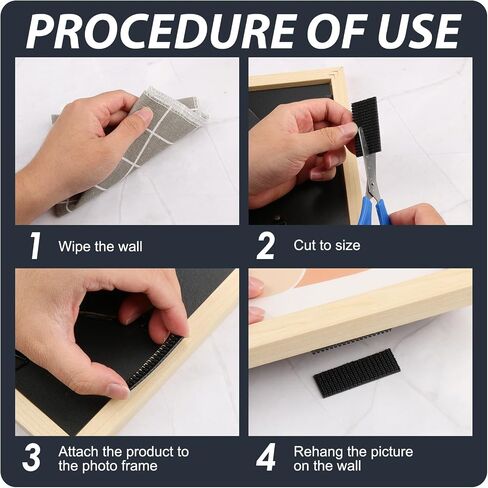 PROCEDURE OF USE

1 Wipe the wall

2 Cut to size

3 Attach the product to the photo frame

4 Rehang the picture on the wall