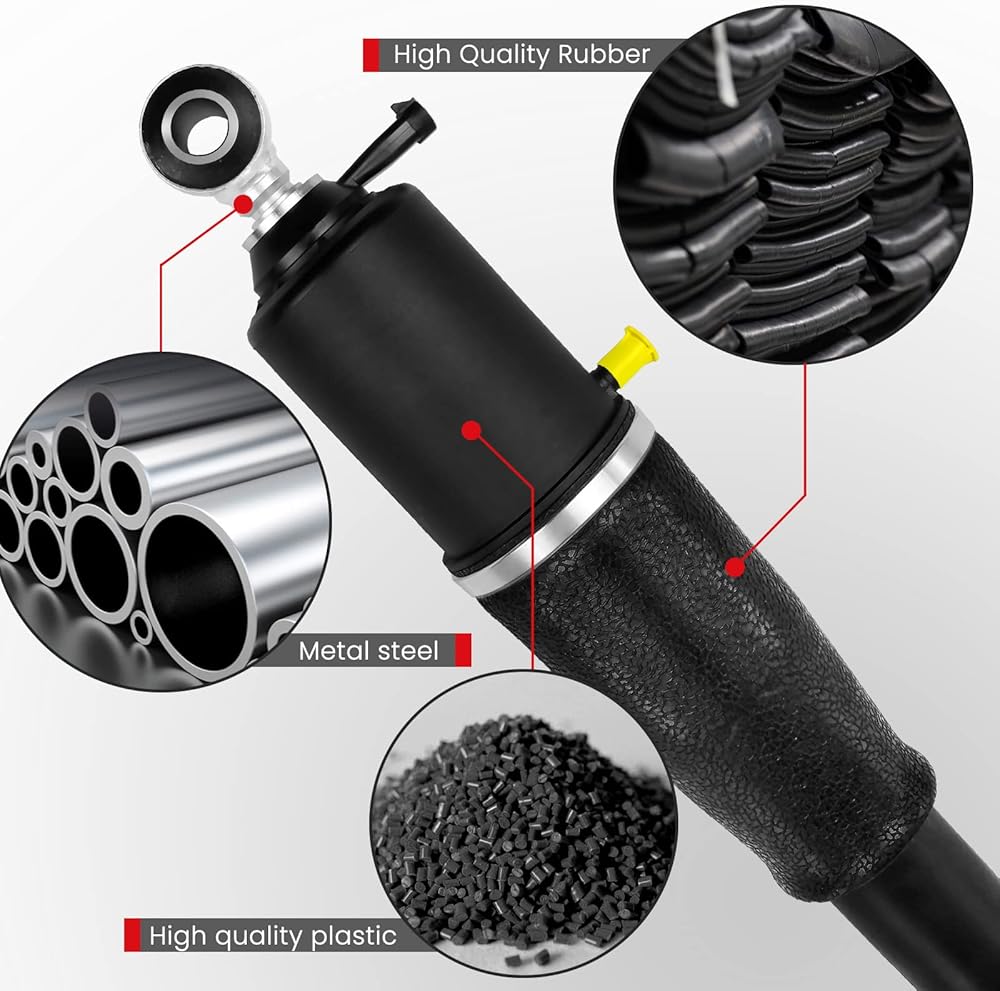 High Quality Rubber

Metal steel

High quality plastic