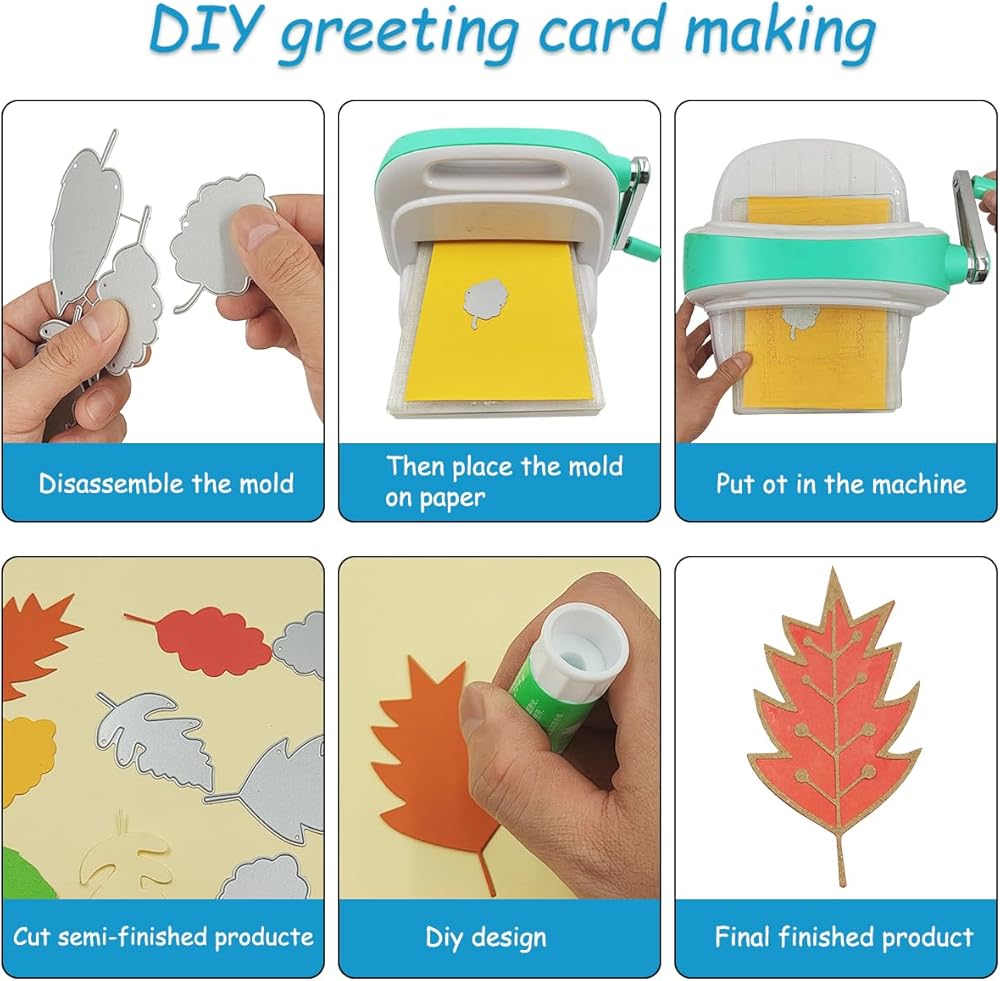 DIY greeting card making

Disassemble the mold

Then place the mold on paper

Put ot in the machine

Cut semi-finished producte

Diy design

Final finished product