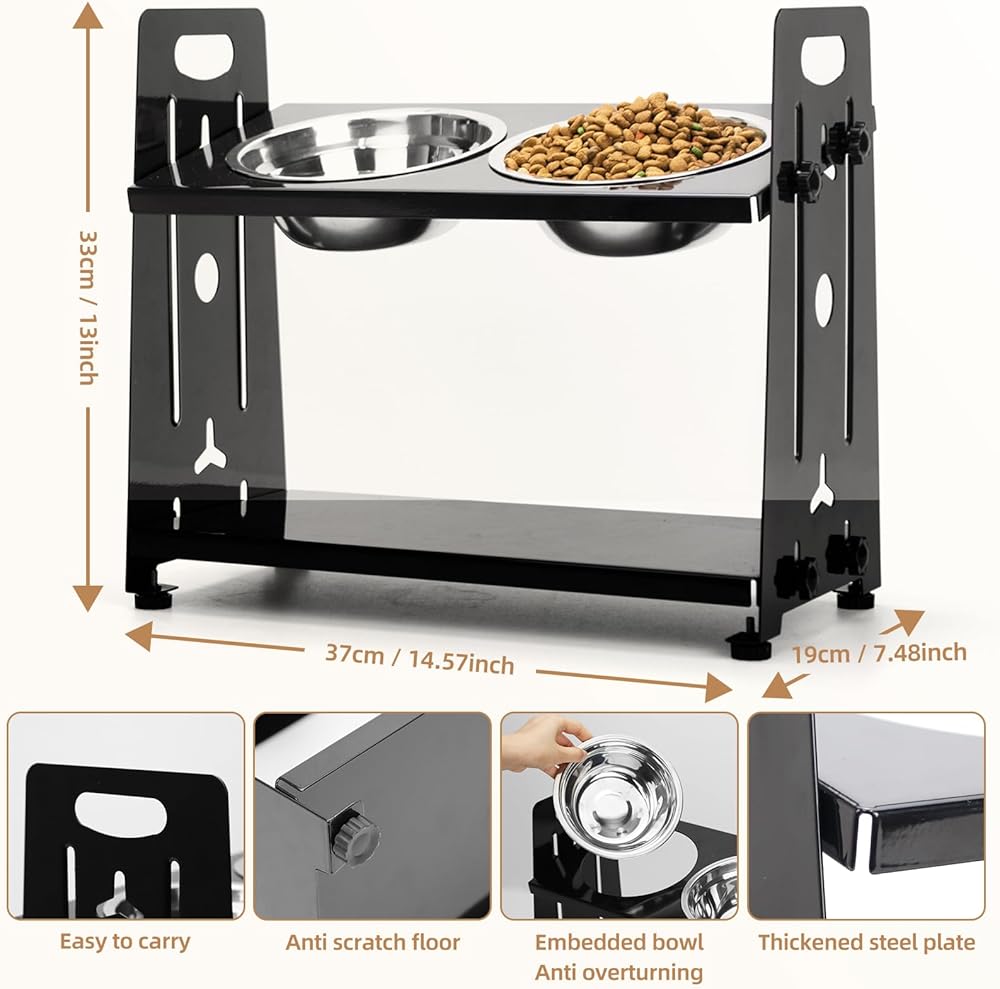 33cm / 13inch

37cm / 14.57inch

19cm / 7.48inch

Easy to carry

Anti scratch floor

Embedded bowl
Anti overturning

Thickened steel plate