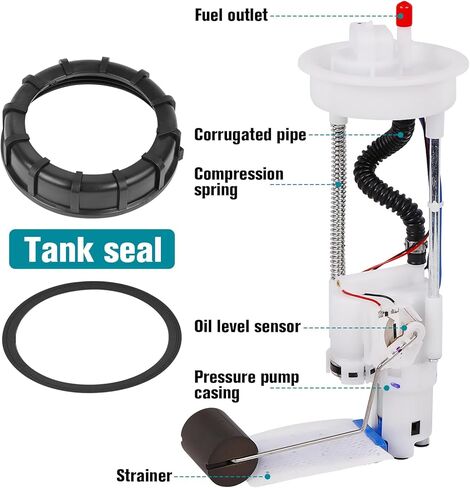 Fuel outlet

Corrugated pipe

Compression spring

Tank seal

Oil level sensor

Pressure pump casing

Strainer