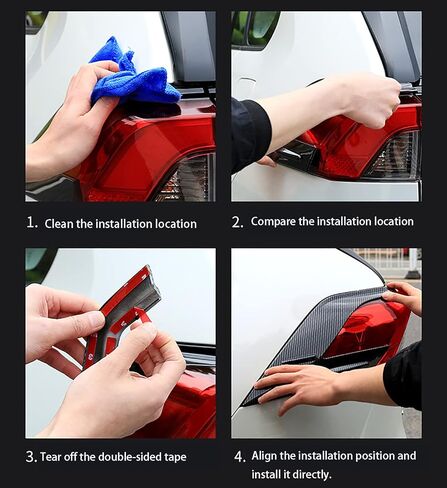 1. Clean the installation location

2. Compare the installation location

3. Tear off the double-sided tape

4. Align the installation position and install it directly.