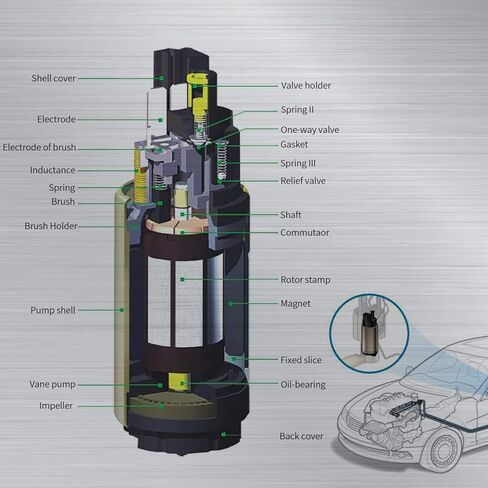 Shell cover
Electrode
Electrode of brush
Inductance
Spring
Brush
Brush Holder
Pump shell
Vane pump
Impeller

Valve holder
Spring II
One-way valve
Gasket
Spring III
Relief valve
Shaft
Commutaor
Rotor stamp
Magnet
Fixed slice
Oil-bearing
Back cover