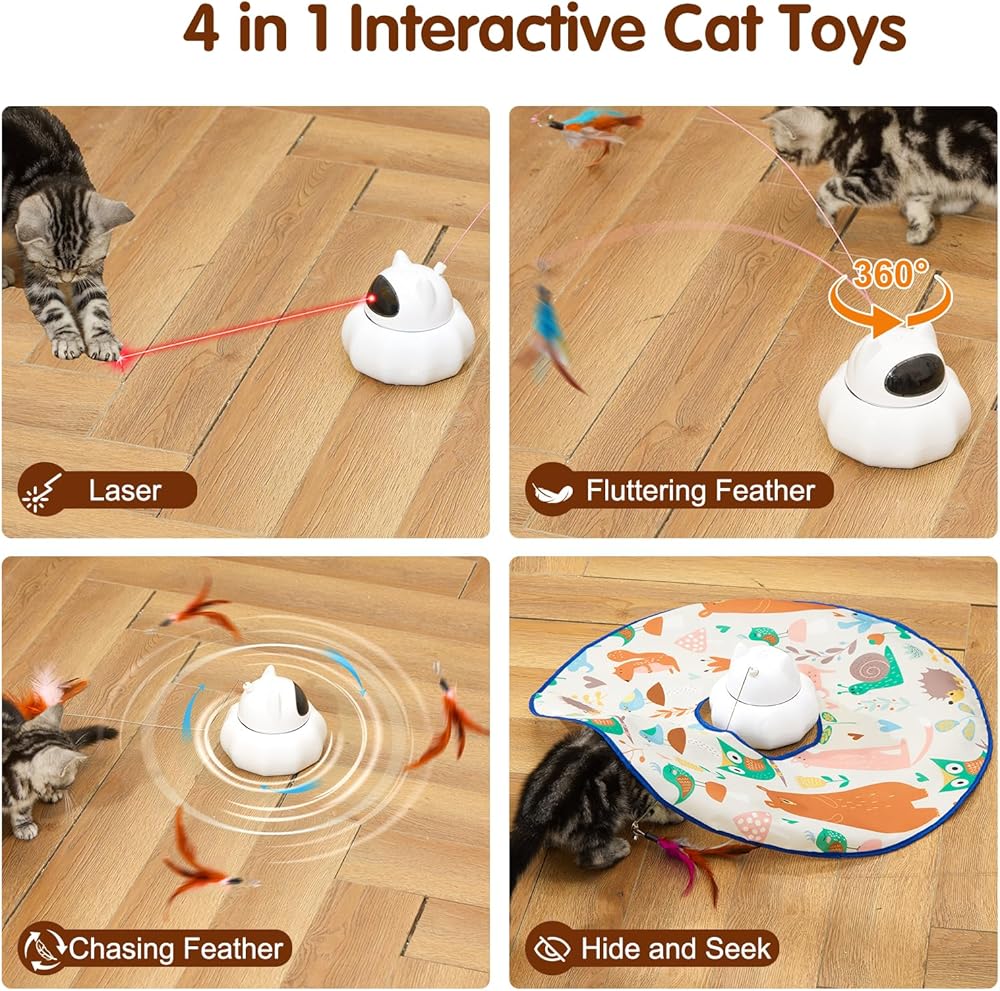 4 in 1 Interactive Cat Toys

Laser

360°

Fluttering Feather

Chasing Feather

Hide and Seek