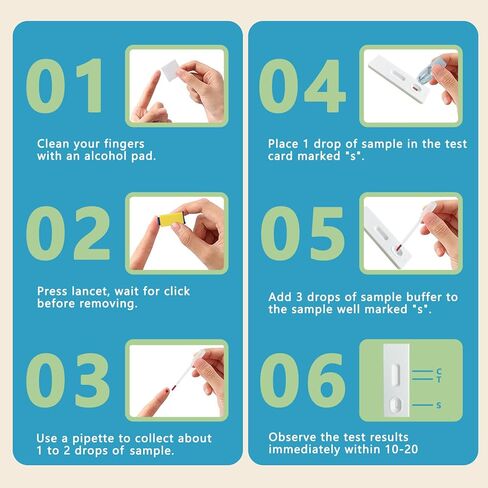 01

Clean your fingers with an alcohol pad.

02

Press lancet, wait for click before removing.

03

Use a pipette to collect about 1 to 2 drops of sample.

04

Place 1 drop of sample in the test card marked "s".

05

Add 3 drops of sample buffer to the sample well marked "s".

06

C
T
S

Observe the test results immediately within 10-20