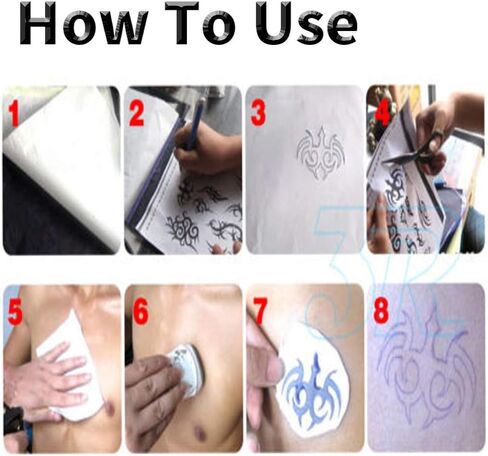 How To Use

1

2

3

4

5

6

7

8