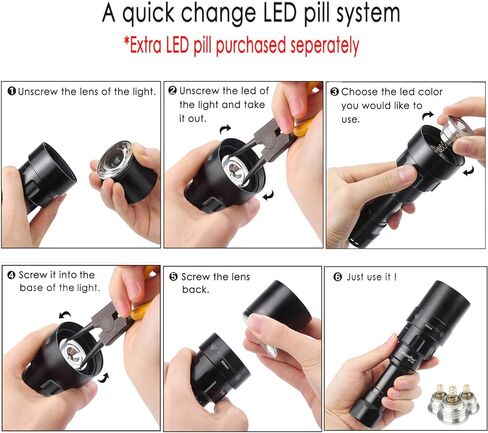 A quick change LED pill system
*Extra LED pill purchased seperately

❶ Unscrew the lens of the light.

❷ Unscrew the led of the light and take it out.

❸ Choose the led color you would like to use.

❹ Screw it into the base of the light.

❺ Screw the lens back.

❻ Just use it !