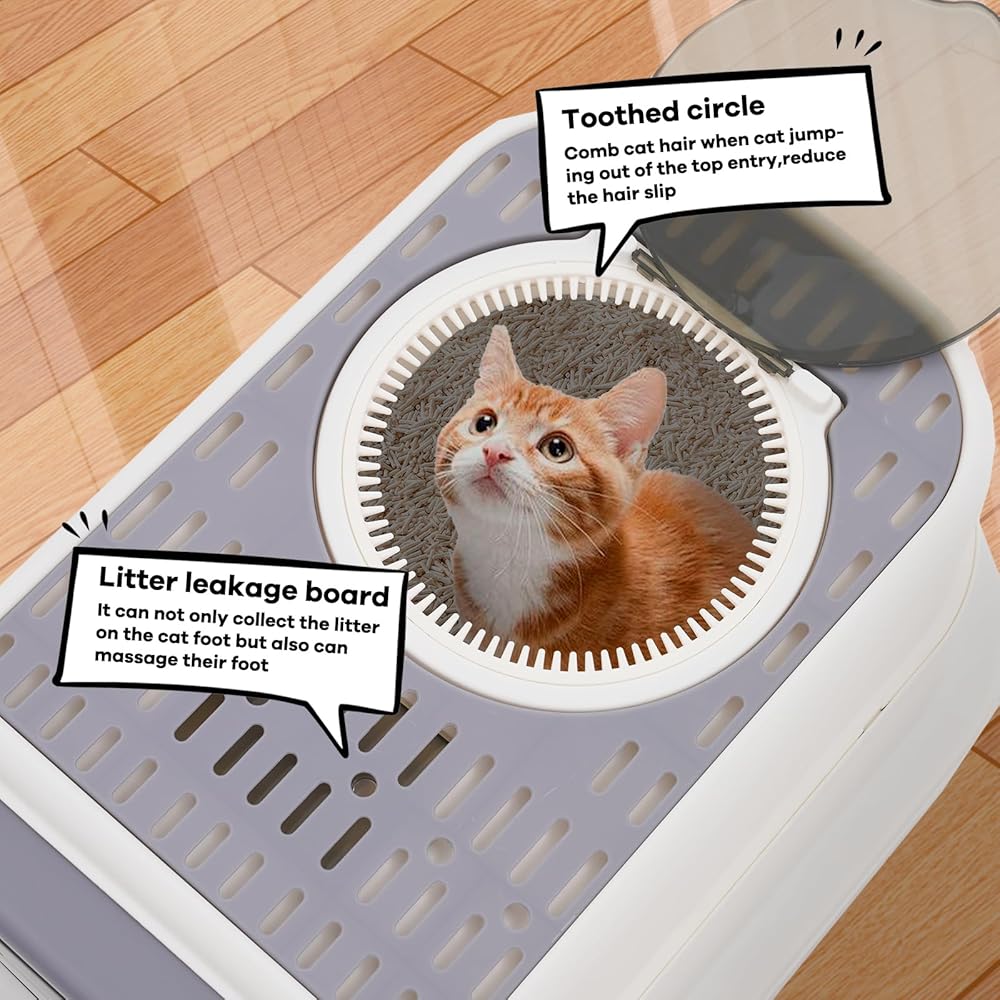 Toothed circle

Comb cat hair when cat jumping out of the top entry,reduce the hair slip

Litter leakage board

It can not only collect the litter on the cat foot but also can massage their foot