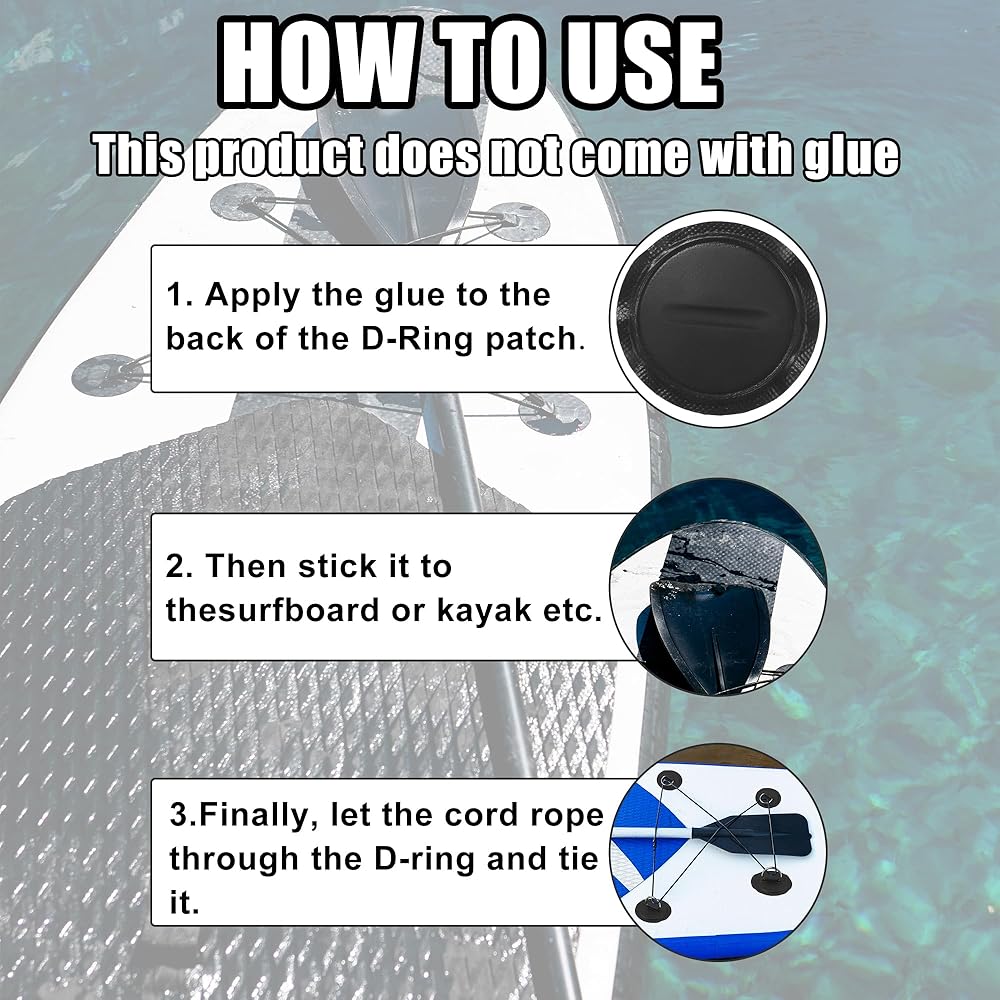 HOW TO USE

This product does not come with glue

1. Apply the glue to the back of the D-Ring patch.

2. Then stick it to thesurfboard or kayak etc.

3.Finally, let the cord rope through the D-ring and tie it.