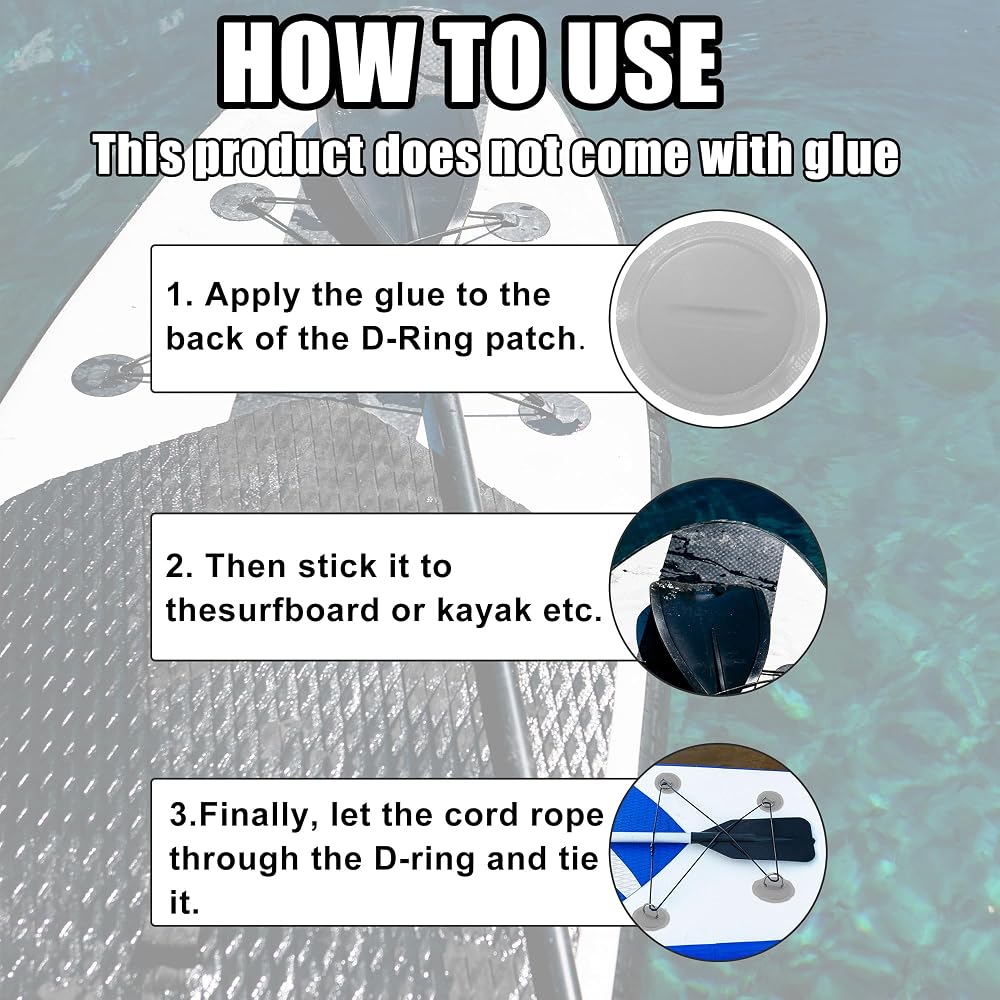 HOW TO USE

This product does not come with glue

1. Apply the glue to the back of the D-Ring patch.

2. Then stick it to thesurfboard or kayak etc.

3.Finally, let the cord rope through the D-ring and tie it.