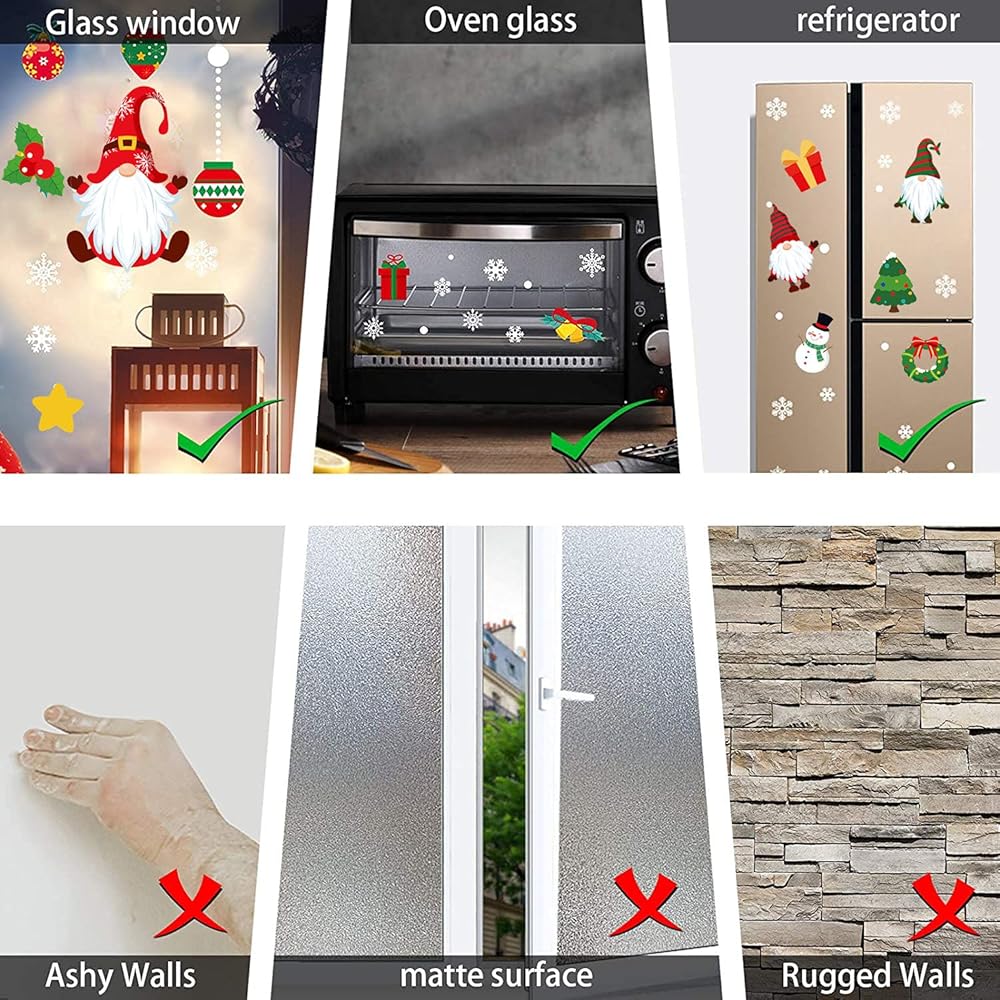 Glass window

Oven glass

refrigerator

Ashy Walls

matte surface

Rugged Walls