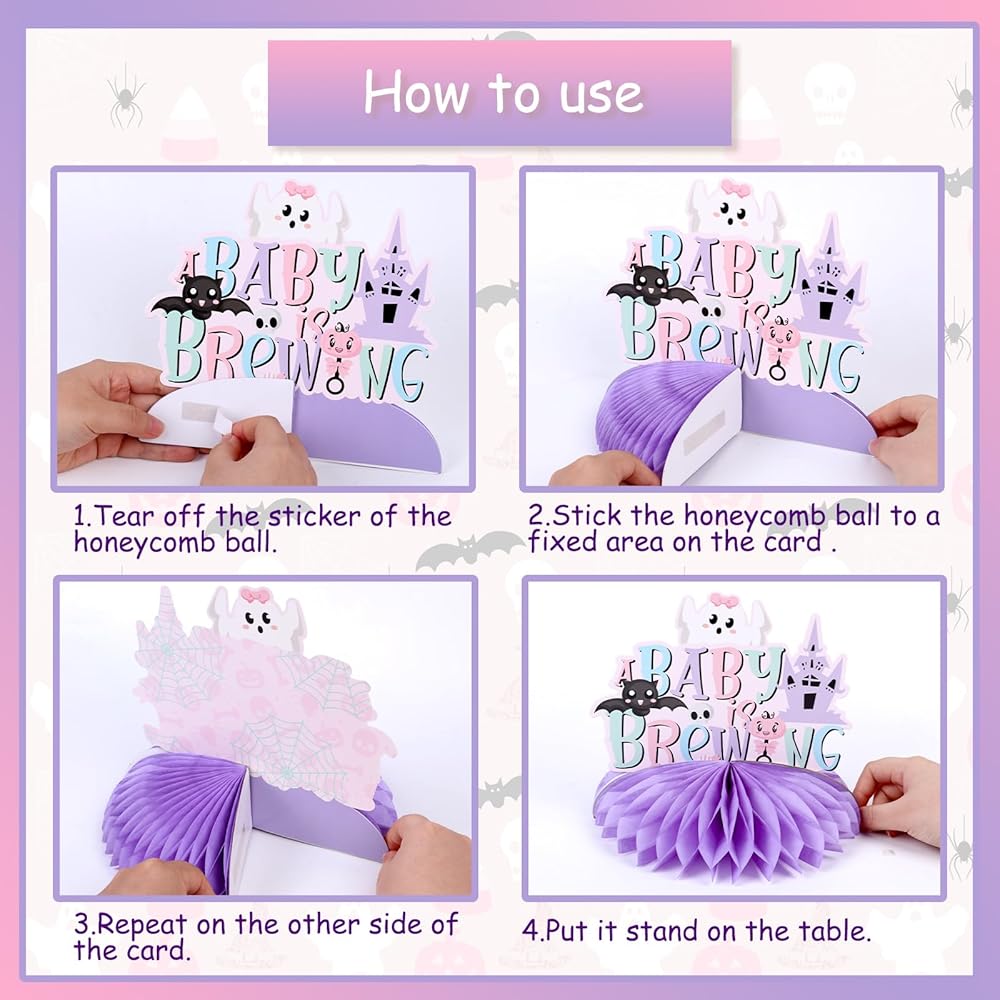 How to use

A BABY is BREWING

1.Tear off the sticker of the honeycomb ball.

A BABY is BREWING

2.Stick the honeycomb ball to a fixed area on the card .

3.Repeat on the other side of the card.

A BABY is BREWING

4.Put it stand on the table.