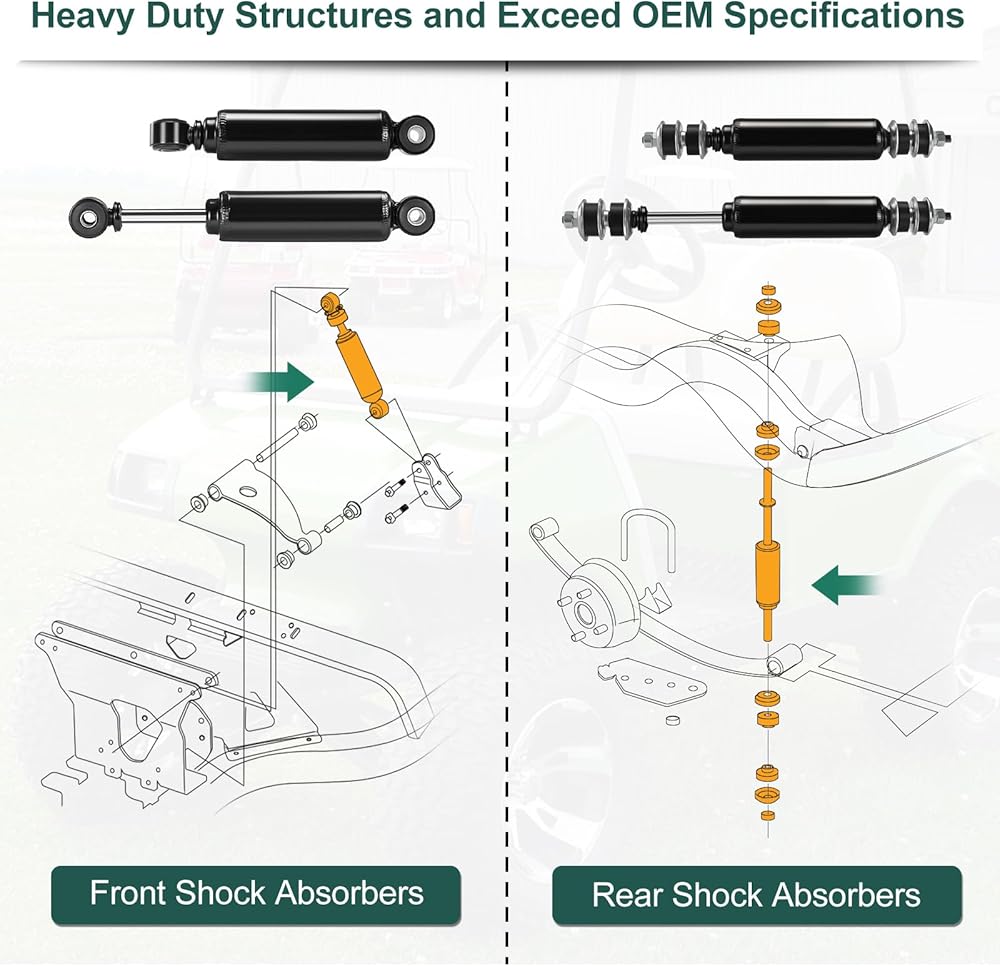 Heavy Duty Structures and Exceed OEM Specifications

Front Shock Absorbers

Rear Shock Absorbers