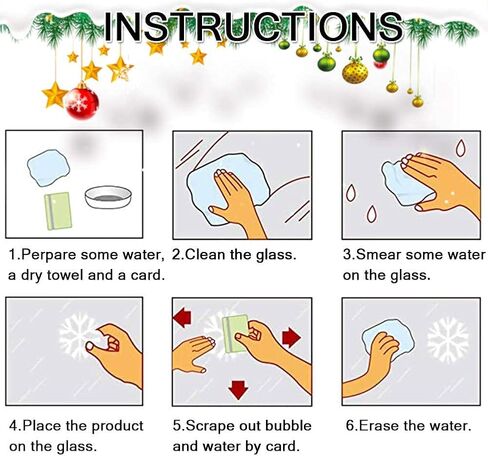 INSTRUCTIONS

1.Perpare some water, a dry towel and a card.

2.Clean the glass.

3.Smear some water on the glass.

4.Place the product on the glass.

5.Scrape out bubble and water by card.

6.Erase the water.