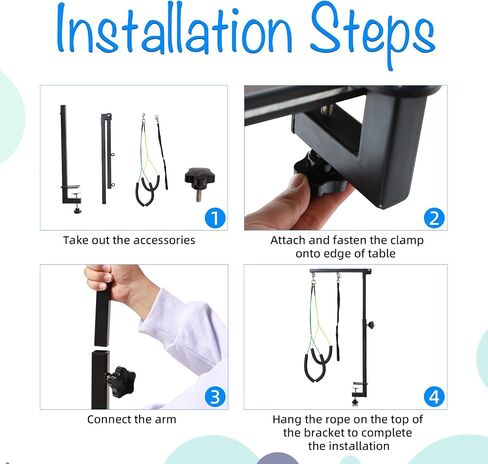 Installation Steps

1
Take out the accessories

2
Attach and fasten the clamp onto edge of table

3
Connect the arm

4
Hang the rope on the top of the bracket to complete the installation