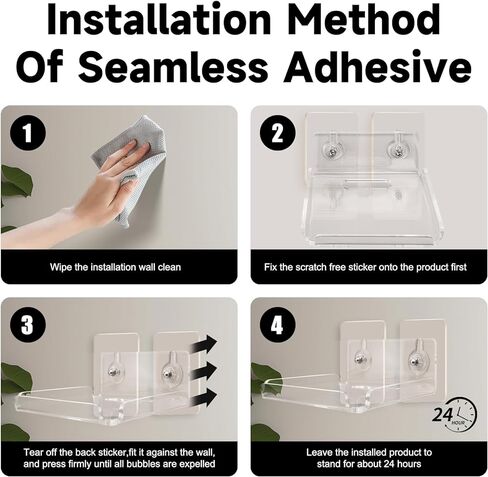 Installation Method Of Seamless Adhesive

1

Wipe the installation wall clean

2

Fix the scratch free sticker onto the product first

3

Tear off the back sticker,fit it against the wall, and press firmly until all bubbles are expelled

4

24 HOUR

Leave the installed product to stand for about 24 hours