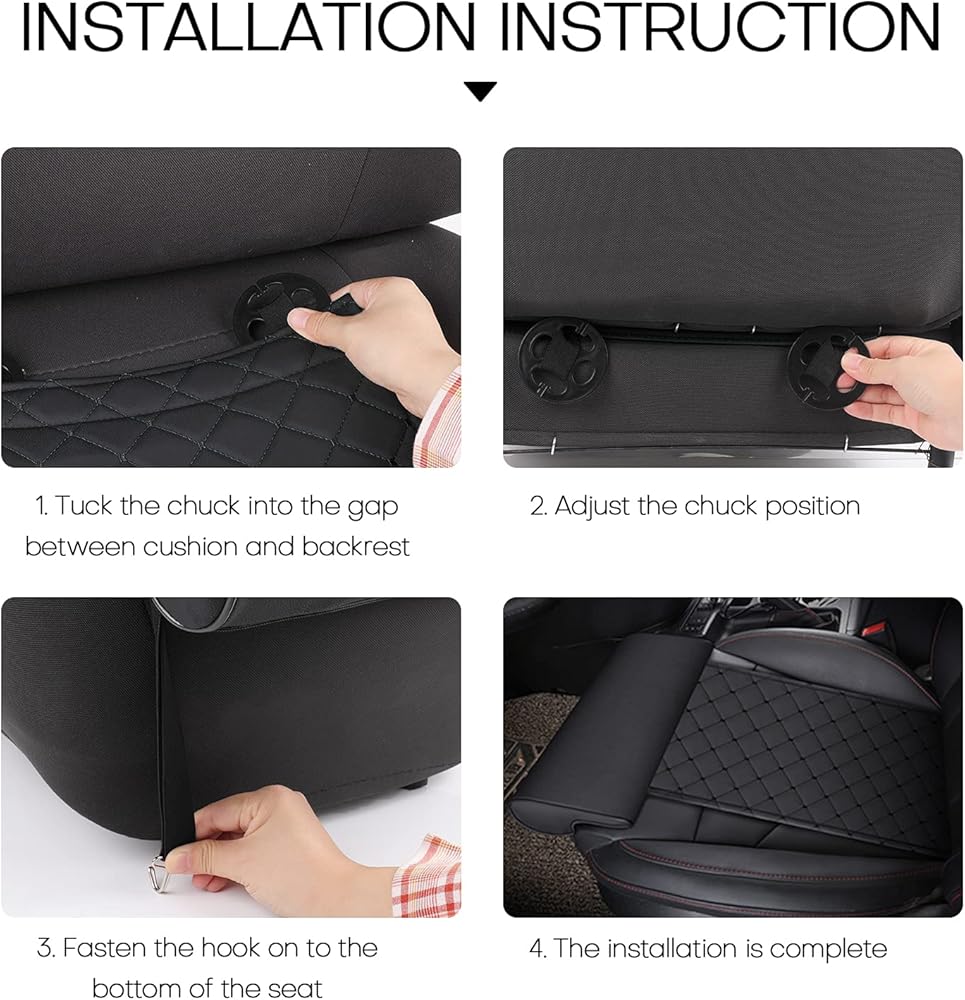 INSTALLATION INSTRUCTION

1. Tuck the chuck into the gap between cushion and backrest

2. Adjust the chuck position

3. Fasten the hook on to the bottom of the seat

4. The installation is complete