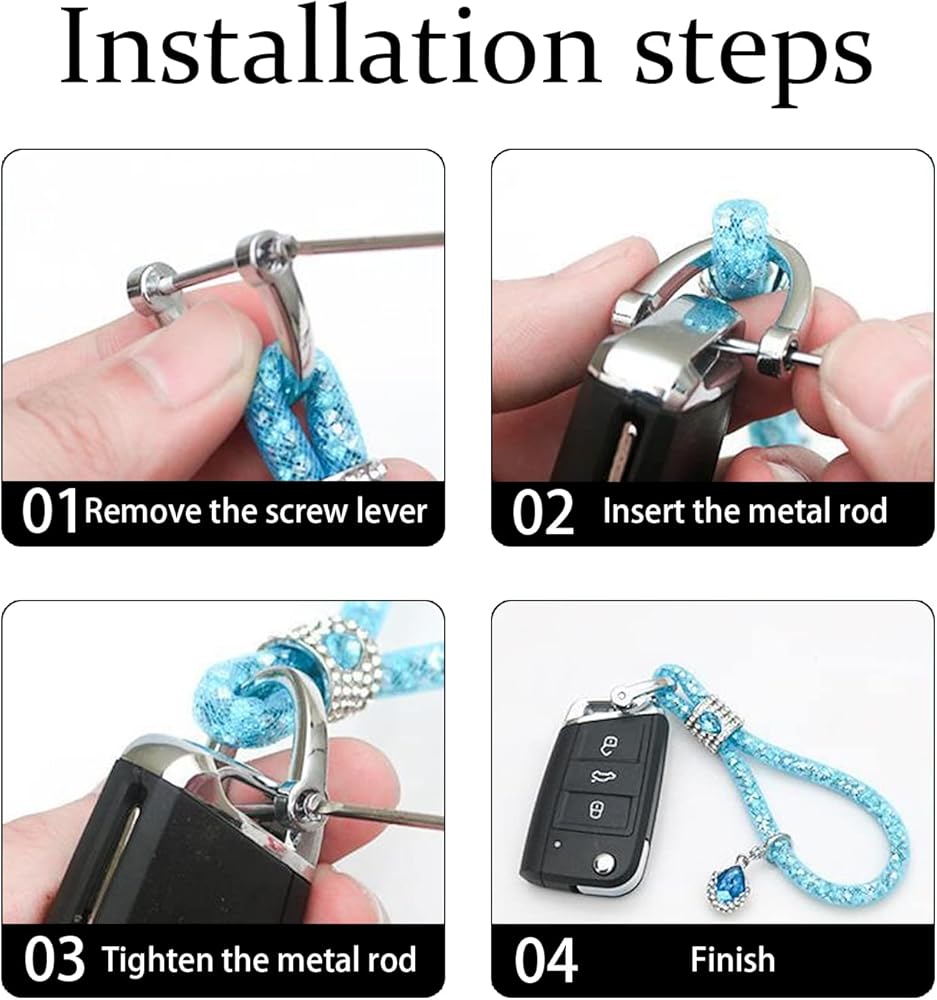 Installation steps

01 Remove the screw lever

02 Insert the metal rod

03 Tighten the metal rod

04 Finish