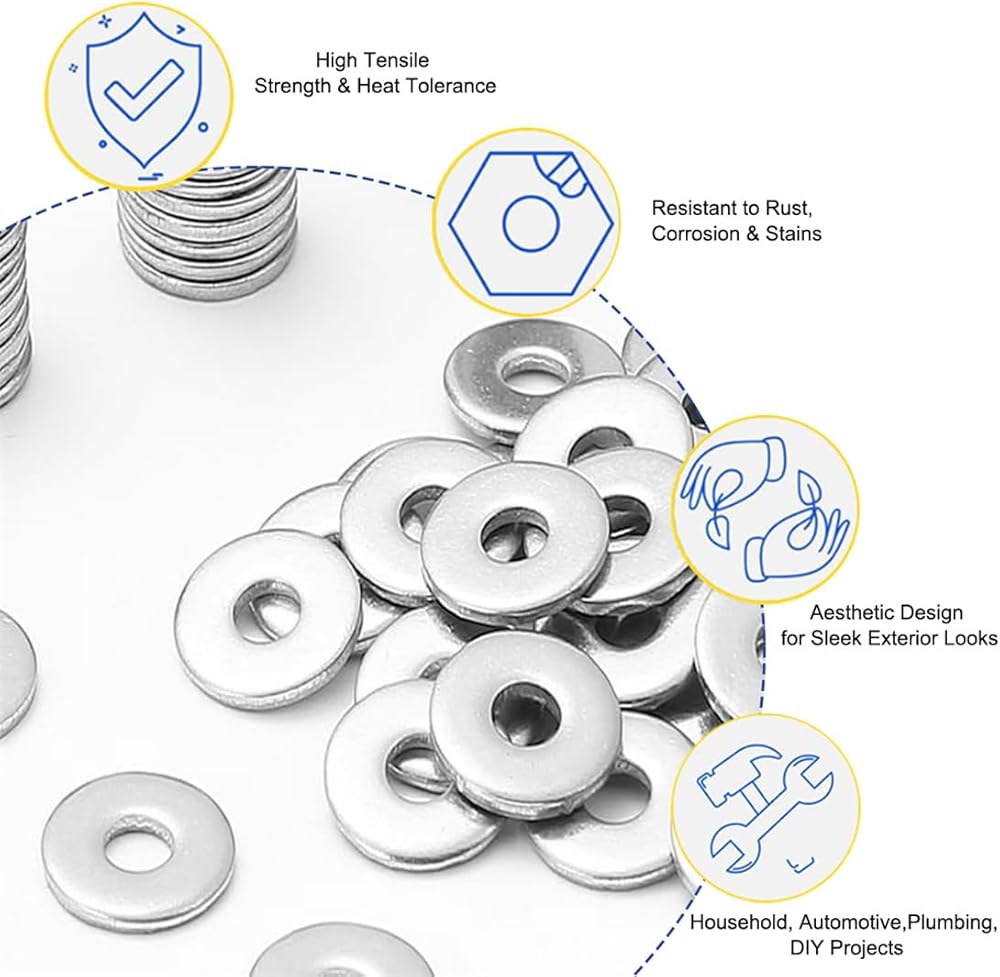 High Tensile
Strength & Heat Tolerance

Resistant to Rust,
Corrosion & Stains

Aesthetic Design
for Sleek Exterior Looks

Household, Automotive,Plumbing,
DIY Projects