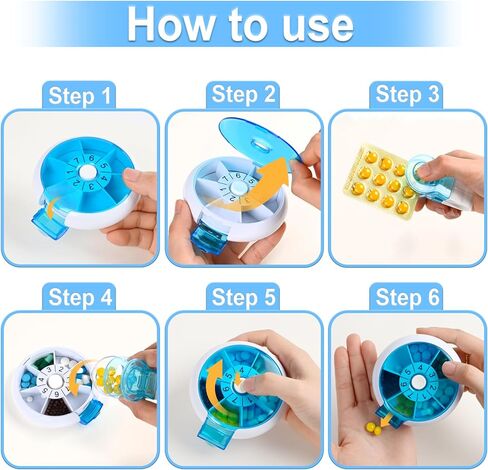 How to use

Step 1

Step 2

Step 3

Step 4

Step 5

Step 6